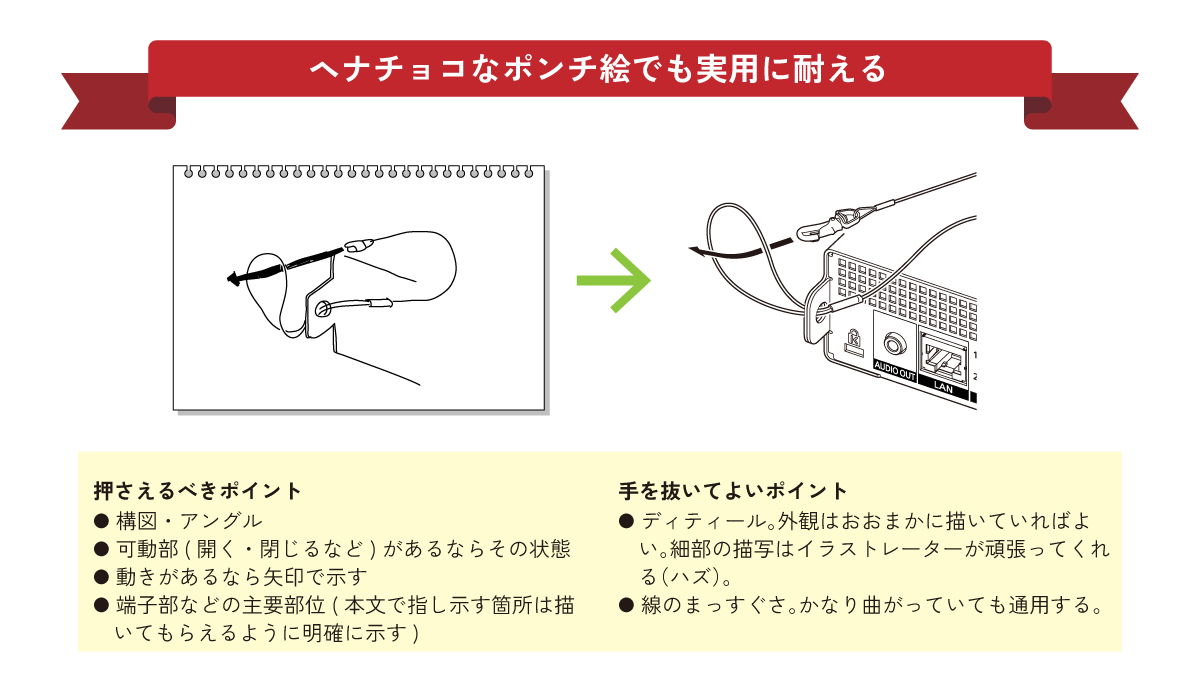 ヘナチョコなポンチ絵でも実用に耐える

AUDIO OUT

LAN

1

2

押さえるべきポイント

● 構図・アングル

● 可動部 ( 開く・閉じるなど ) があるならその状態

● 動きがあるなら矢印で示す

● 端子部などの主要部位 ( 本文で指し示す箇所は描いてもらえるように明確に示す )

手を抜いてよいポイント

● ディティール。外観はおおまかに描いていればよい。細部の描写はイラストレーターが頑張ってくれる（ハズ）。

● 線のまっすぐさ。かなり曲がっていても通用する。