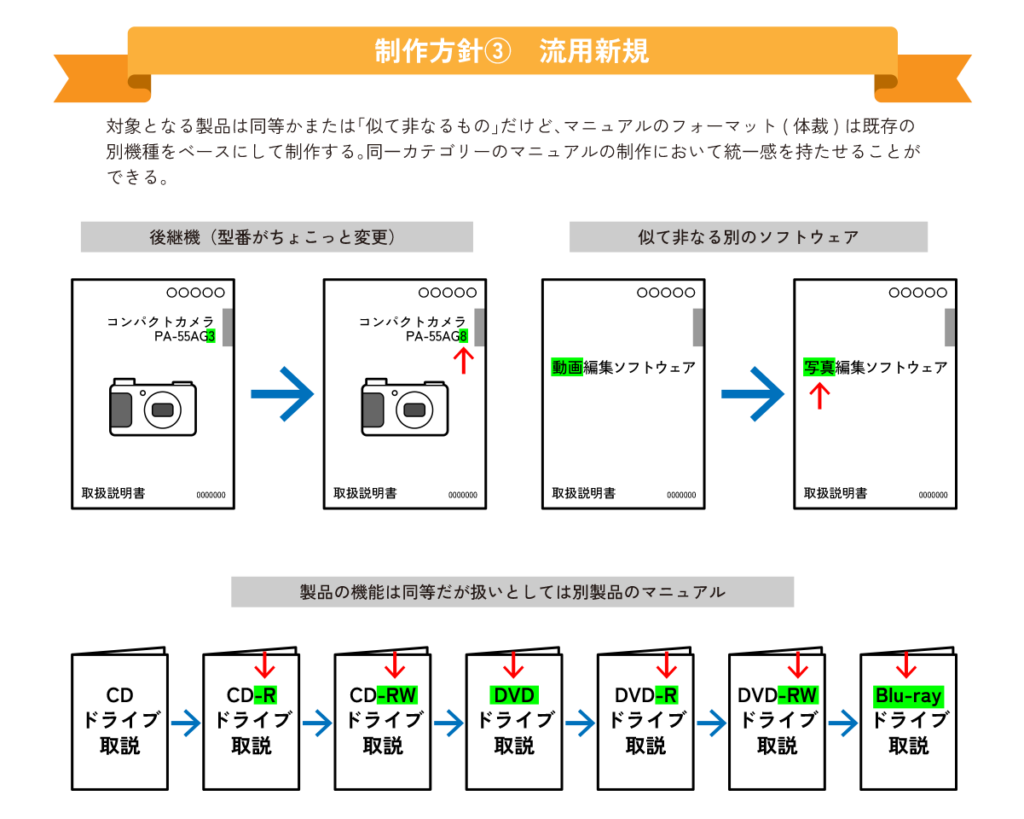 制作方針③　流用新規

対象となる製品は同等かまたは「似て非なるもの」だけど、マニュアルのフォーマット ( 体裁 ) は既存の別機種をベースにして制作する。同一カテゴリーのマニュアルの制作において統一感を持たせることができる。

後継機（型番がちょこっと変更）

○○○○○
コンパクトカメラ
PA-55AG3
取扱説明書　0000000

○○○○○
コンパクトカメラ
PA-55AG8
取扱説明書　0000000

似て非なる別のソフトウェア

○○○○○
動画編集ソフトウェア
取扱説明書　0000000

○○○○○
写真編集ソフトウェア
取扱説明書　0000000

製品の機能は同等だが扱いとしては別製品のマニュアル

CD ドライブ 取説
CD-R ドライブ 取説
CD-RW ドライブ 取説
DVD ドライブ 取説
DVD-R ドライブ 取説
DVD-RW ドライブ 取説
Blu-ray ドライブ 取説